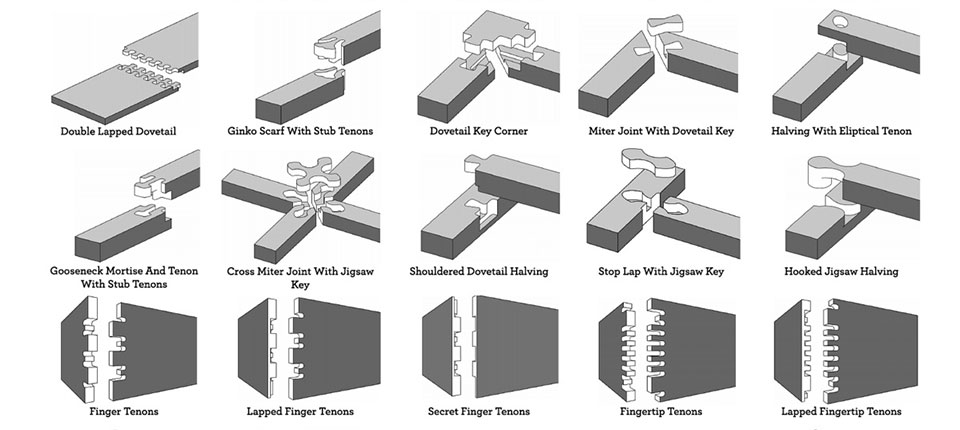 Double Lapped Dovetail

Ginko Scarf With Stub Tenons

Dovetail Key Corner

Miter Joint With Dovetail Key

Halving With Eliptical Tenon

Gooseneck Mortise And Tenon With Stub Tenons

Cross Miter Joint With Jigsaw Key

Shouldered Dovetail Halving

Stop Lap With Jigsaw Key

Hooked Jigsaw Halving

Finger Tenons

Lapped Finger Tenons

Secret Finger Tenons

Fingertip Tenons

Lapped Fingertip Tenons