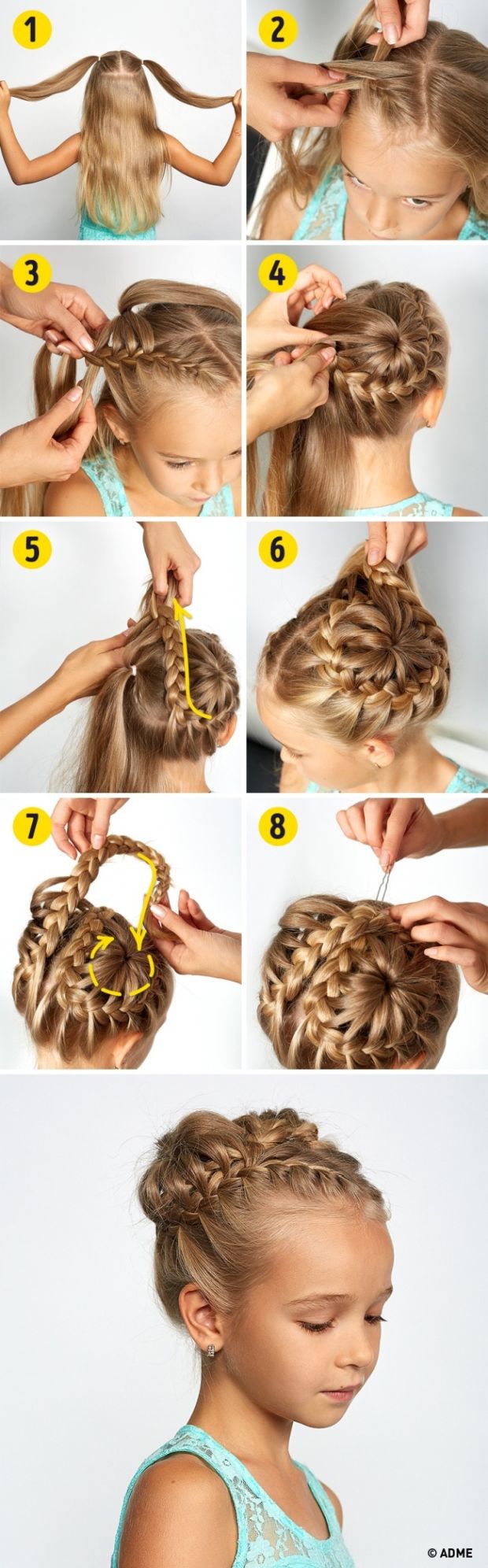 1
2
3
4
5
6
7
8
© ADME