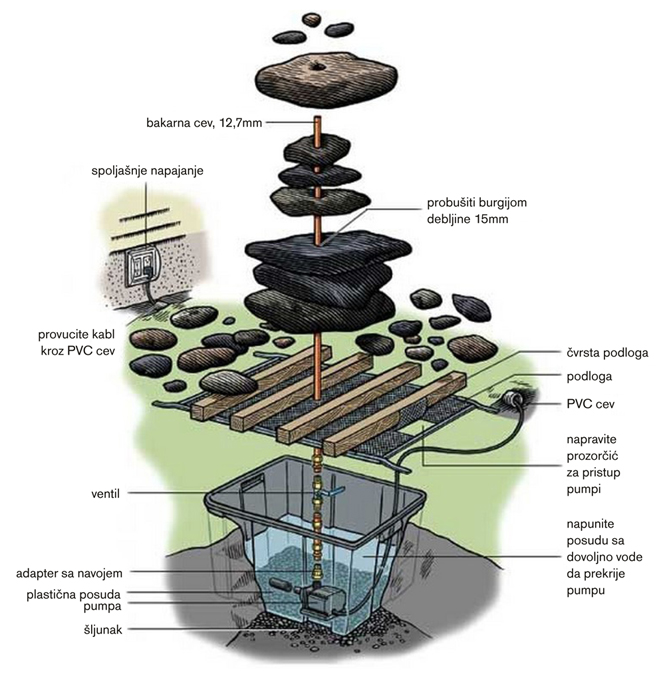 bakarna cev, 12,7mm

spoljašnje napajanje

probušiti burgijom debljine 15mm

provucite kabl kroz PVC cev

čvrsta podloga

podloga

PVC cev

napravite prozorčić za pristup pumpi

ventil

napunite posudu sa dovoljno vode da prekrije pumpu

adapter sa navojem

plastična posuda

pumpa

šljunak